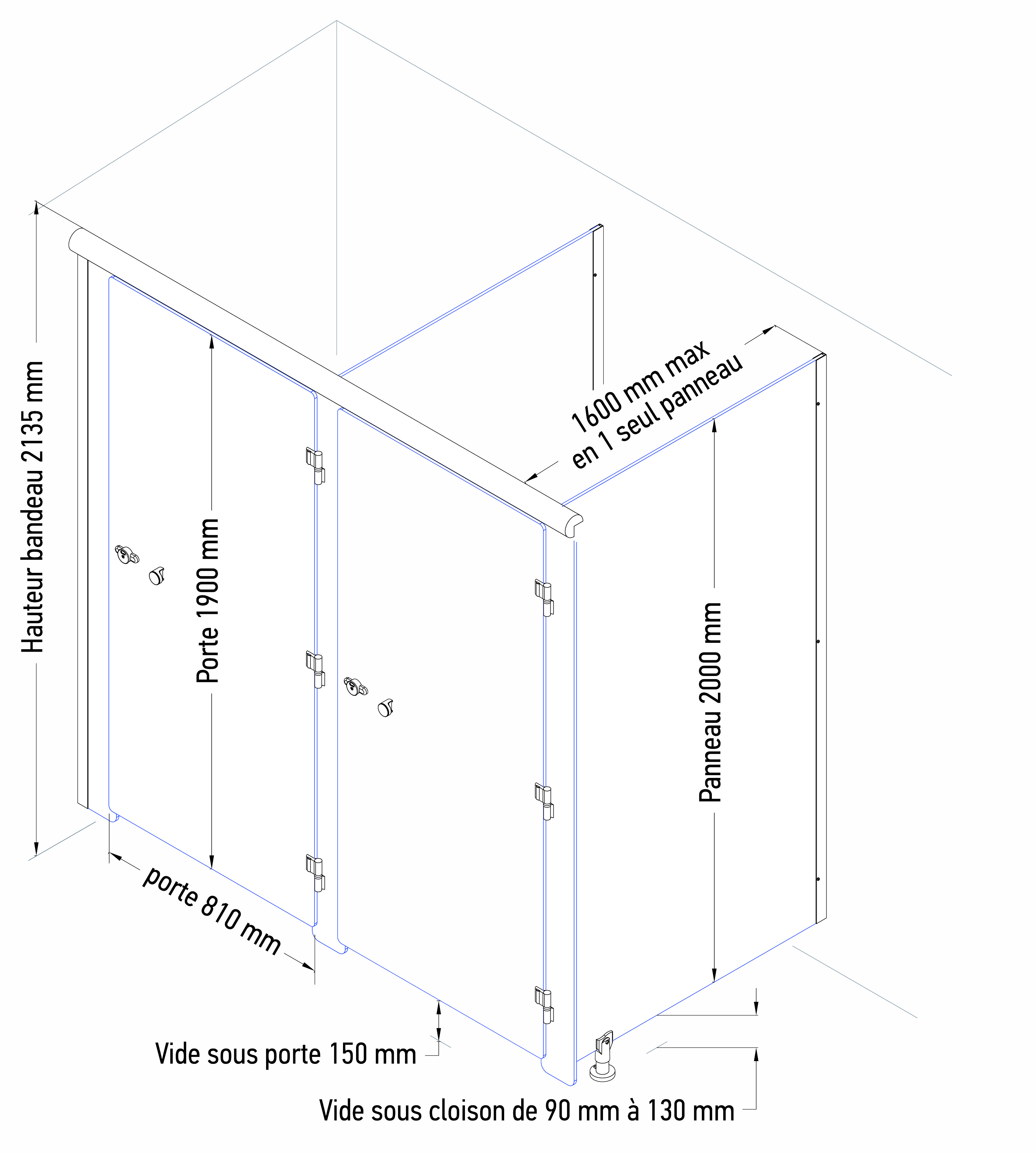 Hauteur bandeau 2135 mm

Porte 1900 mm

1600 mm max
en 1 seul panneau

Panneau 2000 mm

porte 810 mm

Vide sous porte 150 mm

Vide sous cloison de 90 mm à 130 mm